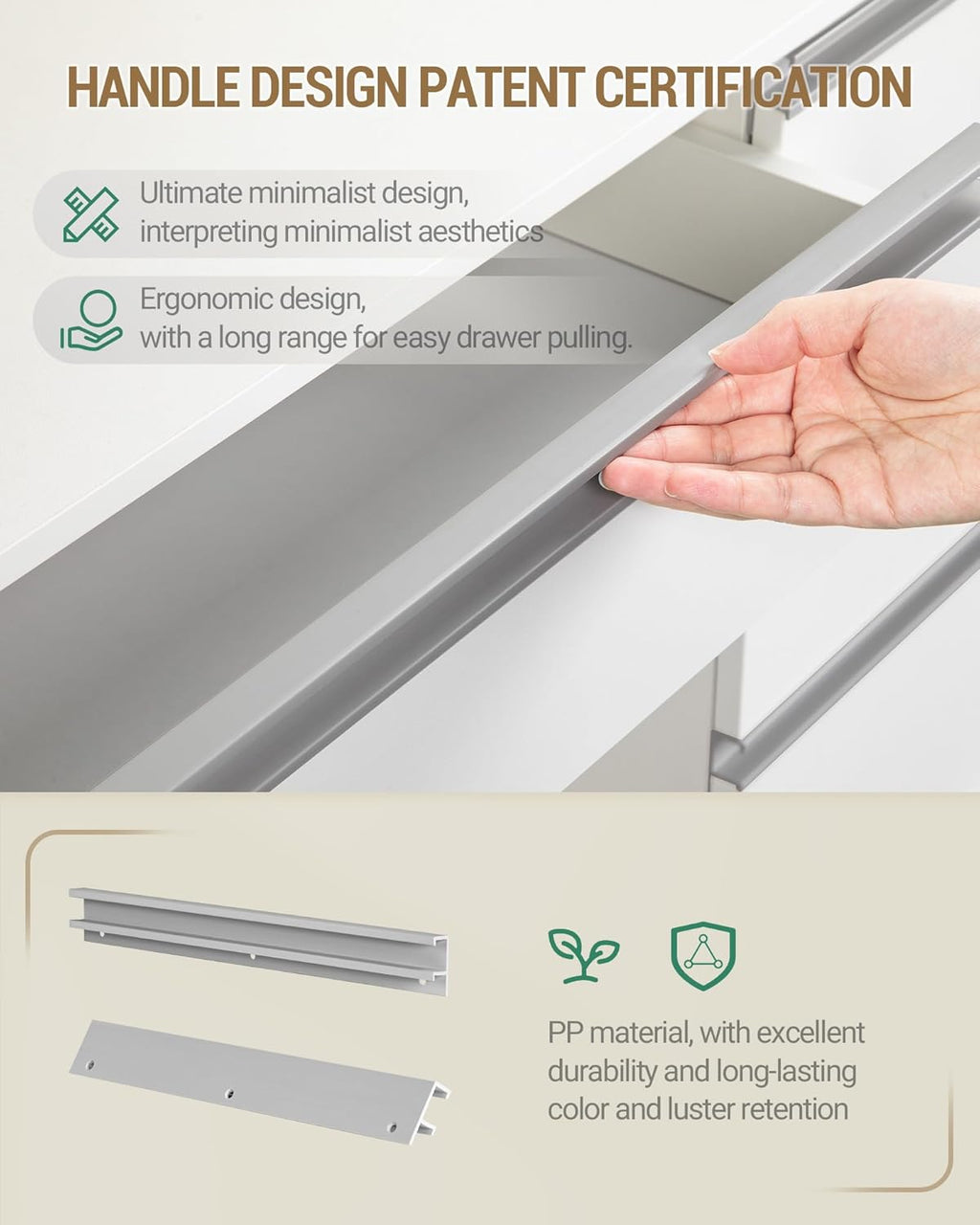 HANDLE DESIGN PATENT CERTIFICATION

Ultimate minimalist design, interpreting minimalist aesthetics

Ergonomic design, with a long range for easy drawer pulling.

PP material, with excellent durability and long-lasting color and luster retention